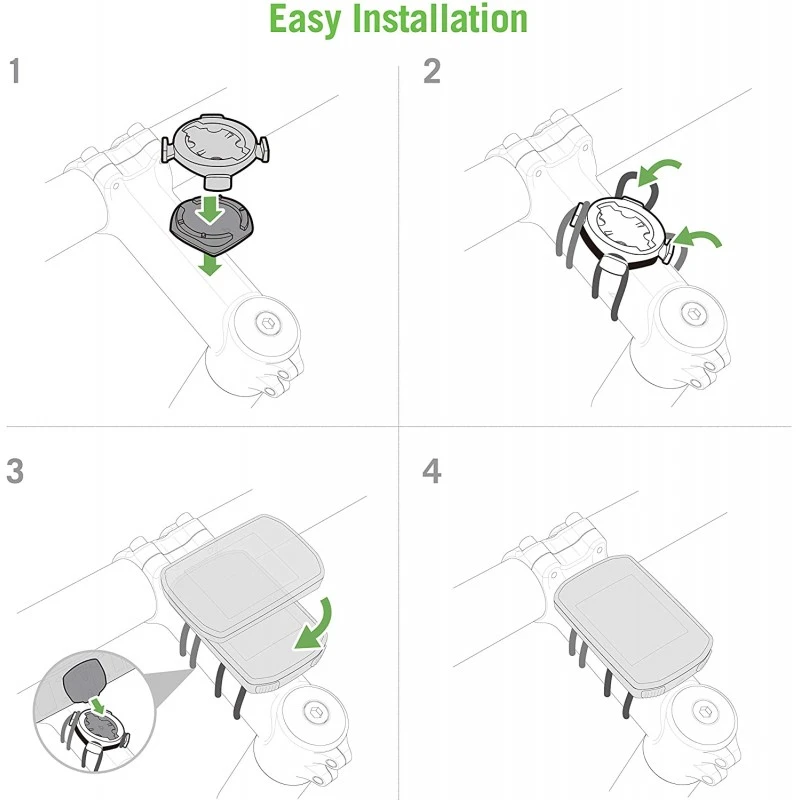 Easy Installation

1

2

3

4